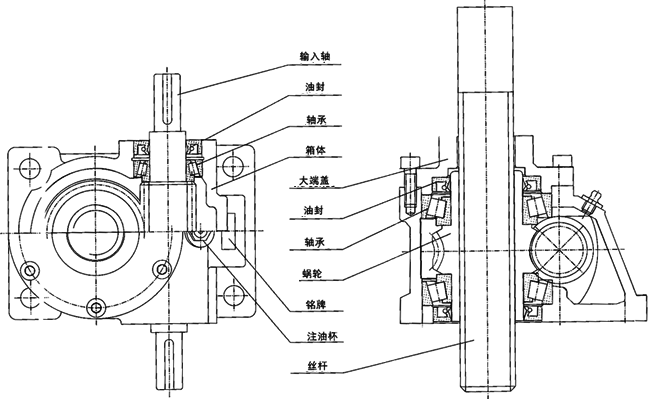 输入轴
油封
轴承
箱体
大端盖
油封
轴承
蜗轮
铭牌
注油杯
丝杆